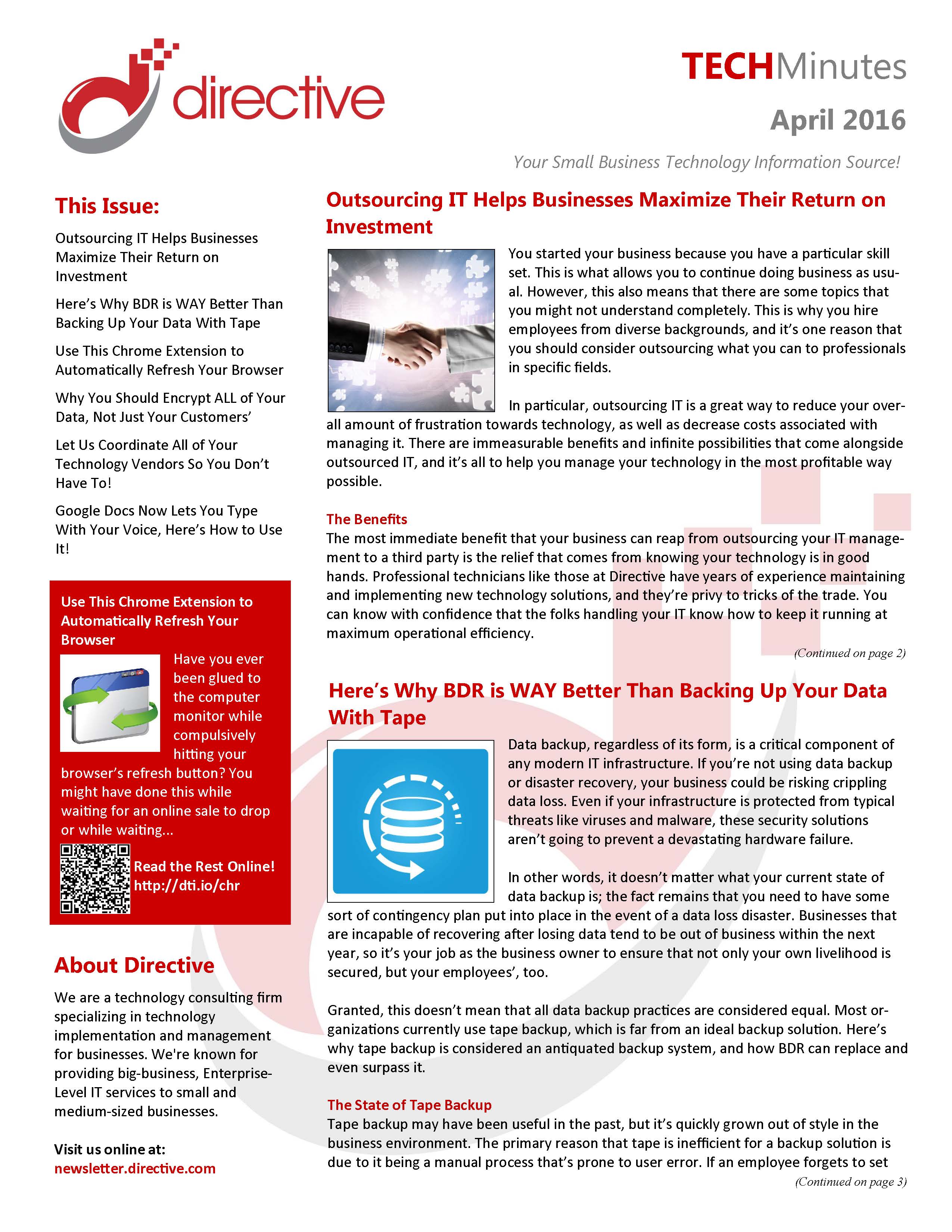 directive

TECHMinutes

April 2016

Your Small Business Technology Information Source!

This Issue:

Outsourcing IT Helps Businesses Maximize Their Return on Investment

Here's Why BDR is WAY Better Than Backing Up Your Data With Tape

Use This Chrome Extension to Automatically Refresh Your Browser

Why You Should Encrypt ALL of Your Data, Not Just Your Customers'

Let Us Coordinate All of Your Technology Vendors So You Don't Have To!

Google Docs Now Lets You Type With Your Voice, Here's How to Use It!

Use This Chrome Extension to Automatically Refresh Your Browser

Have you ever been glued to the computer monitor while compulsively hitting your browser's refresh button? You might have done this while waiting for an online sale to drop or while waiting...

Read the Rest Online! http://dti.io/chr

About Directive

We are a technology consulting firm specializing in technology implementation and management for businesses. We're known for providing big-business, Enterprise-Level IT services to small and medium-sized businesses.

Visit us online at: newsletter.directive.com

Outsourcing IT Helps Businesses Maximize Their Return on Investment

You started your business because you have a particular skill set. This is what allows you to continue doing business as usual. However, this also means that there are some topics that you might not understand completely. This is why you hire employees from diverse backgrounds, and it's one reason that you should consider outsourcing what you can to professionals in specific fields.

In particular, outsourcing IT is a great way to reduce your overall amount of frustration towards technology, as well as decrease costs associated with managing it. There are immeasurable benefits and infinite possibilities that come alongside outsourced IT, and it's all to help you manage your technology in the most profitable way possible.

The Benefits
The most immediate benefit that your business can reap from outsourcing your IT management to a third party is the relief that comes from knowing your technology is in good hands. Professional technicians like those at Directive have years of experience maintaining and implementing new technology solutions, and they're privy to tricks of the trade. You can know with confidence that the folks handling your IT know how to keep it running at maximum operational efficiency.

(Continued on page 2)

Here's Why BDR is WAY Better Than Backing Up Your Data With Tape

Data backup, regardless of its form, is a critical component of any modern IT infrastructure. If you're not using data backup or disaster recovery, your business could be risking crippling data loss. Even if your infrastructure is protected from typical threats like viruses and malware, these security solutions aren't going to prevent a devastating hardware failure.

In other words, it doesn't matter what your current state of data backup is; the fact remains that you need to have some sort of contingency plan put into place in the event of a data loss disaster. Businesses that are incapable of recovering after losing data tend to be out of business within the next year, so it's your job as the business owner to ensure that not only your own livelihood is secured, but your employees', too.

Granted, this doesn't mean that all data backup practices are considered equal. Most organizations currently use tape backup, which is far from an ideal backup solution. Here's why tape backup is considered an antiquated backup system, and how BDR can replace and even surpass it.

The State of Tape Backup
Tape backup may have been useful in the past, but it's quickly grown out of style in the business environment. The primary reason that tape is inefficient for a backup solution is due to it being a manual process that's prone to user error. If an employee forgets to set

(Continued on page 3)